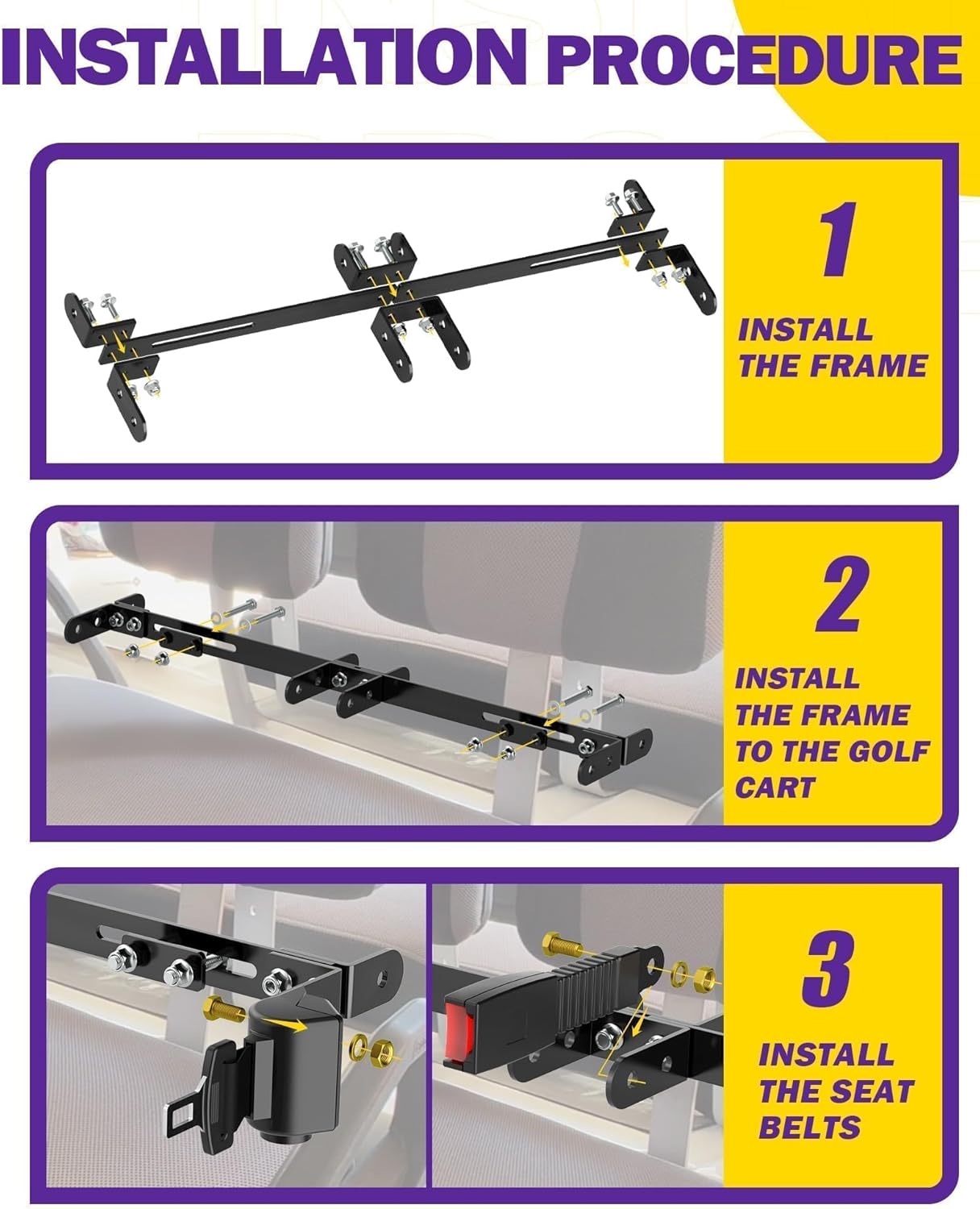 INSTALLATION PROCEDURE

1

INSTALL THE FRAME

2

INSTALL THE FRAME TO THE GOLF CART

3

INSTALL THE SEAT BELTS