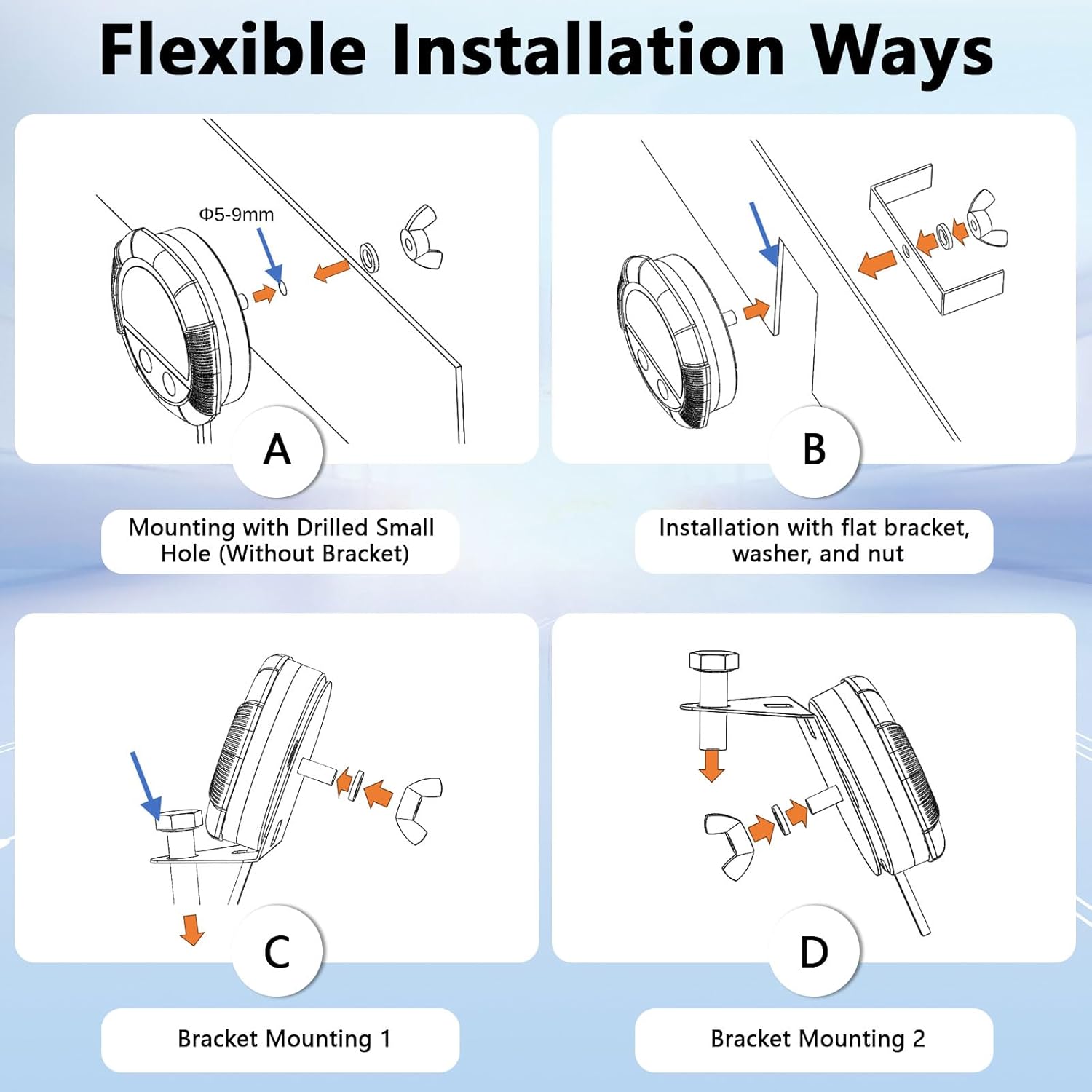 Flexible Installation Ways

Φ5-9mm

A

Mounting with Drilled Small Hole (Without Bracket)

B

Installation with flat bracket, washer, and nut

C

Bracket Mounting 1

D

Bracket Mounting 2